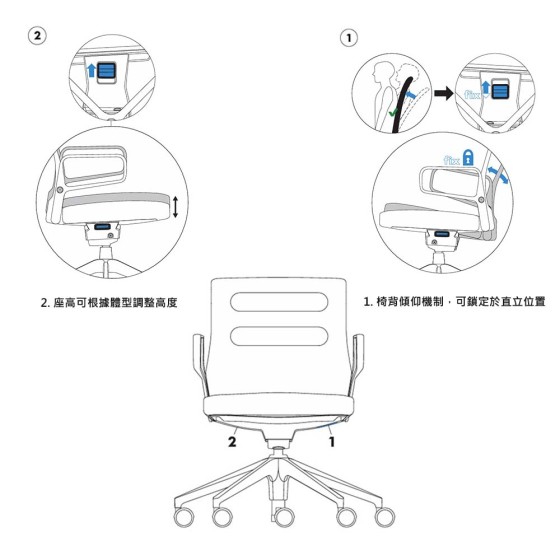 2

1

fix

fix

2. 座高可根據體型調整高度

1. 椅背傾仰機制，可鎖定於直立位置

2

1